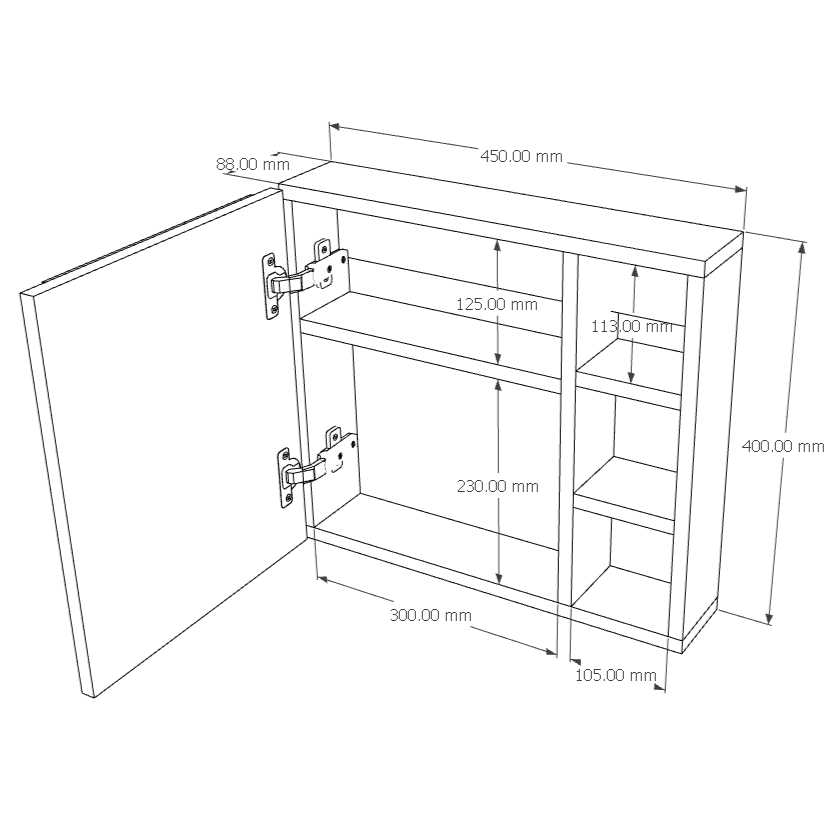 88.00 mm
450.00 mm
125.00 mm
113.00 mm
400.00 mm
230.00 mm
300.00 mm
105.00 mm